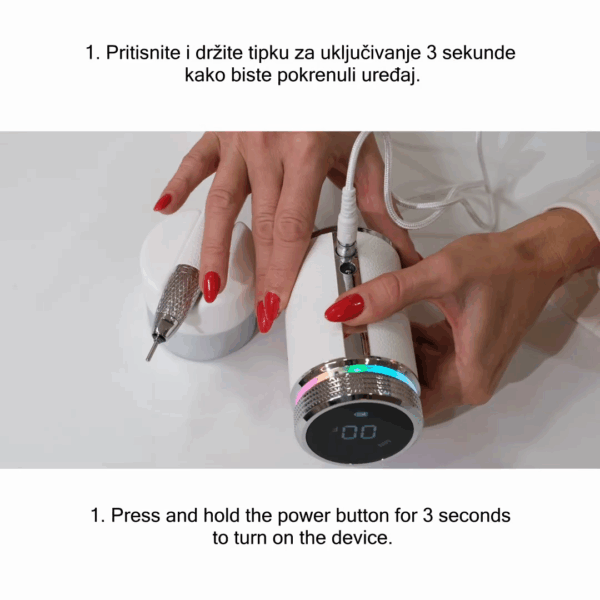 1. Pritisnite i držite tipku za uključivanje 3 sekunde kako biste pokrenuli uređaj.

00

1. Press and hold the power button for 3 seconds to turn on the device.